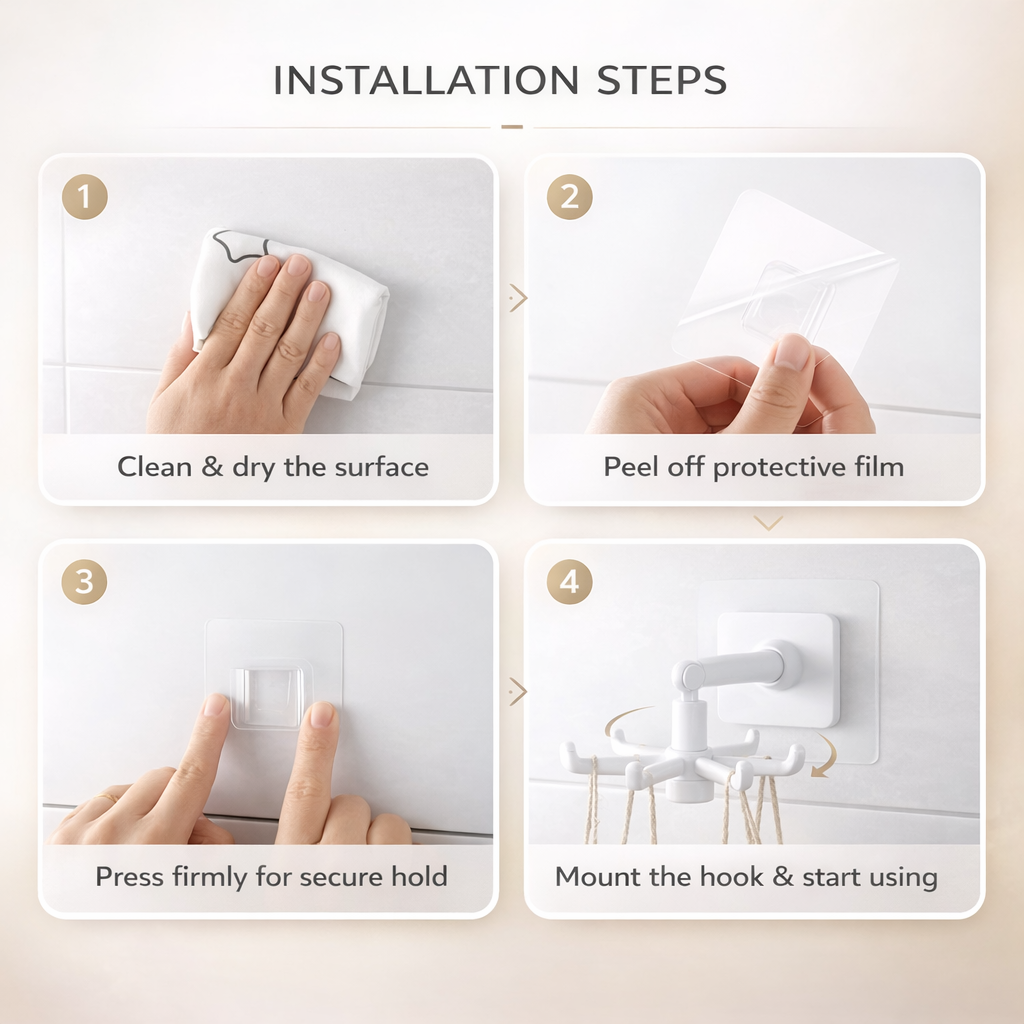 INSTALLATION STEPS

1

Clean & dry the surface

2

Peel off protective film

3

Press firmly for secure hold

4

Mount the hook & start using